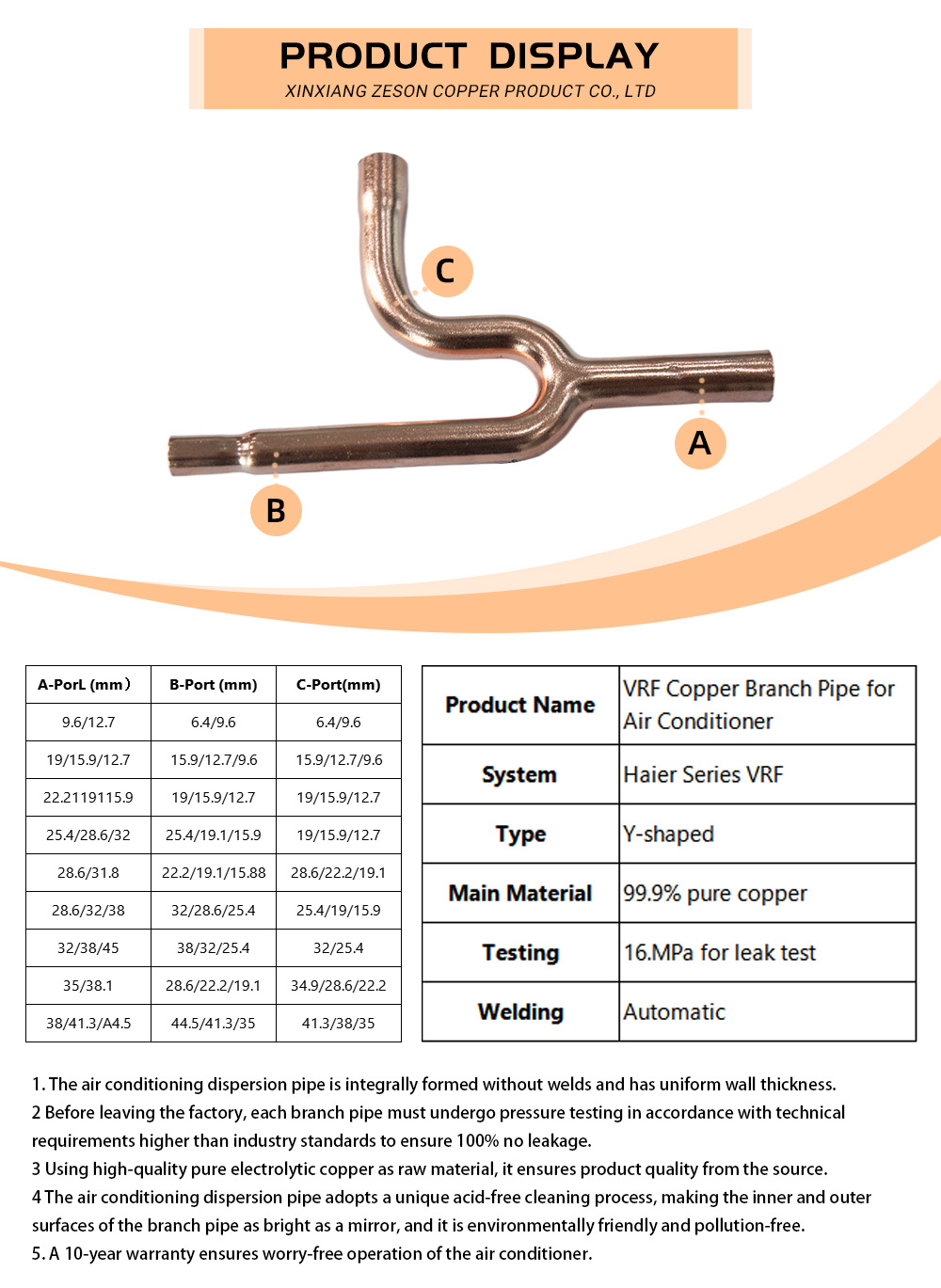 PRODUCT DISPLAY
XINXIANG ZESON COPPER PRODUCT CO., LTD

C
A
B

| A-PorL (mm) | B-Port (mm) | C-Port(mm) |
|---|---|---|
| 9.6/12.7 | 6.4/9.6 | 6.4/9.6 |
| 19/15.9/12.7 | 15.9/12.7/9.6 | 15.9/12.7/9.6 |
| 22.2119115.9 | 19/15.9/12.7 | 19/15.9/12.7 |
| 25.4/28.6/32 | 25.4/19.1/15.9 | 19/15.9/12.7 |
| 28.6/31.8 | 22.2/19.1/15.88 | 28.6/22.2/19.1 |
| 28.6/32/38 | 32/28.6/25.4 | 25.4/19/15.9 |
| 32/38/45 | 38/32/25.4 | 32/25.4 |
| 35/38.1 | 28.6/22.2/19.1 | 34.9/28.6/22.2 |
| 38/41.3/A4.5 | 44.5/41.3/35 | 41.3/38/35 |

| Product Name | VRF Copper Branch Pipe for Air Conditioner |
|---|---|
| System | Haier Series VRF |
| Type | Y-shaped |
| Main Material | 99.9% pure copper |
| Testing | 16.MPa for leak test |
| Welding | Automatic |

1. The air conditioning dispersion pipe is integrally formed without welds and has uniform wall thickness.
2 Before leaving the factory, each branch pipe must undergo pressure testing in accordance with technical requirements higher than industry standards to ensure 100% no leakage.
3 Using high-quality pure electrolytic copper as raw material, it ensures product quality from the source.
4 The air conditioning dispersion pipe adopts a unique acid-free cleaning process, making the inner and outer surfaces of the branch pipe as bright as a mirror, and it is environmentally friendly and pollution-free.
5. A 10-year warranty ensures worry-free operation of the air conditioner.