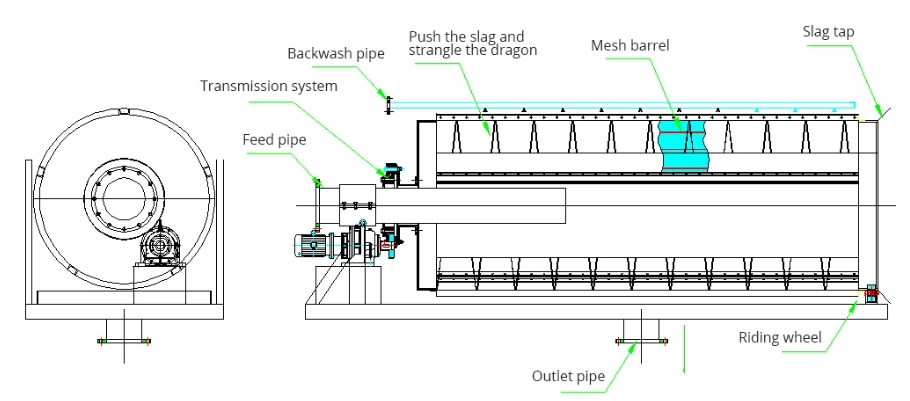 Backwash pipe

Push the slag and strangle the dragon

Mesh barrel

Slag tap

Transmission system

Feed pipe

Riding wheel

Outlet pipe