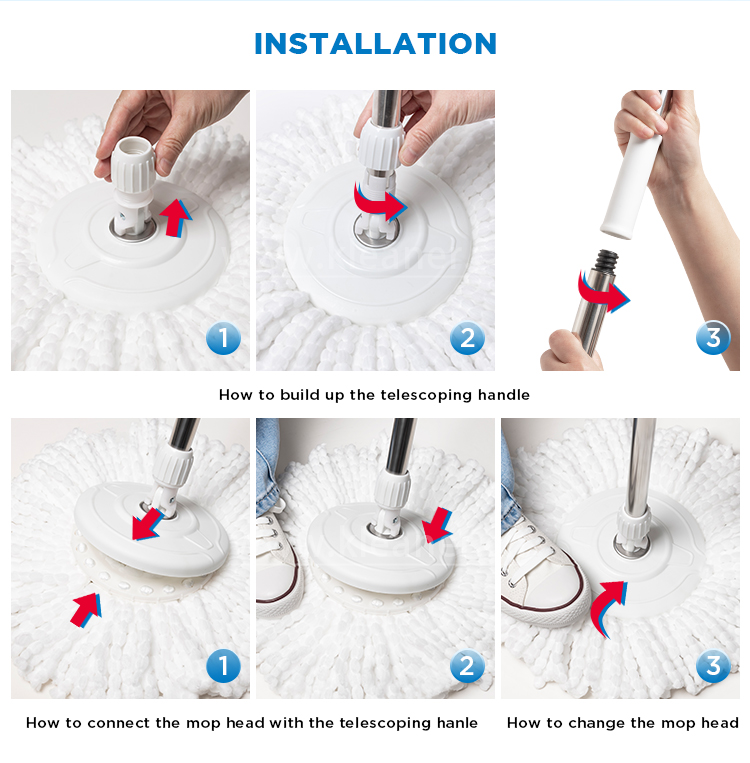 INSTALLATION

1

2

3

How to build up the telescoping handle

1

2

3

How to connect the mop head with the telescoping hanle

How to change the mop head