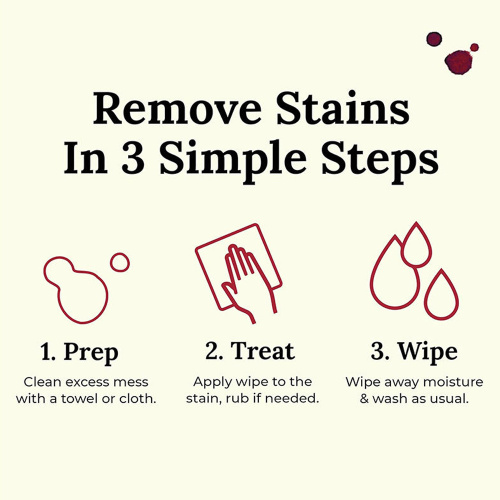 Remove Stains
In 3 Simple Steps

1. Prep
Clean excess mess with a towel or cloth.

2. Treat
Apply wipe to the stain, rub if needed.

3. Wipe
Wipe away moisture & wash as usual.