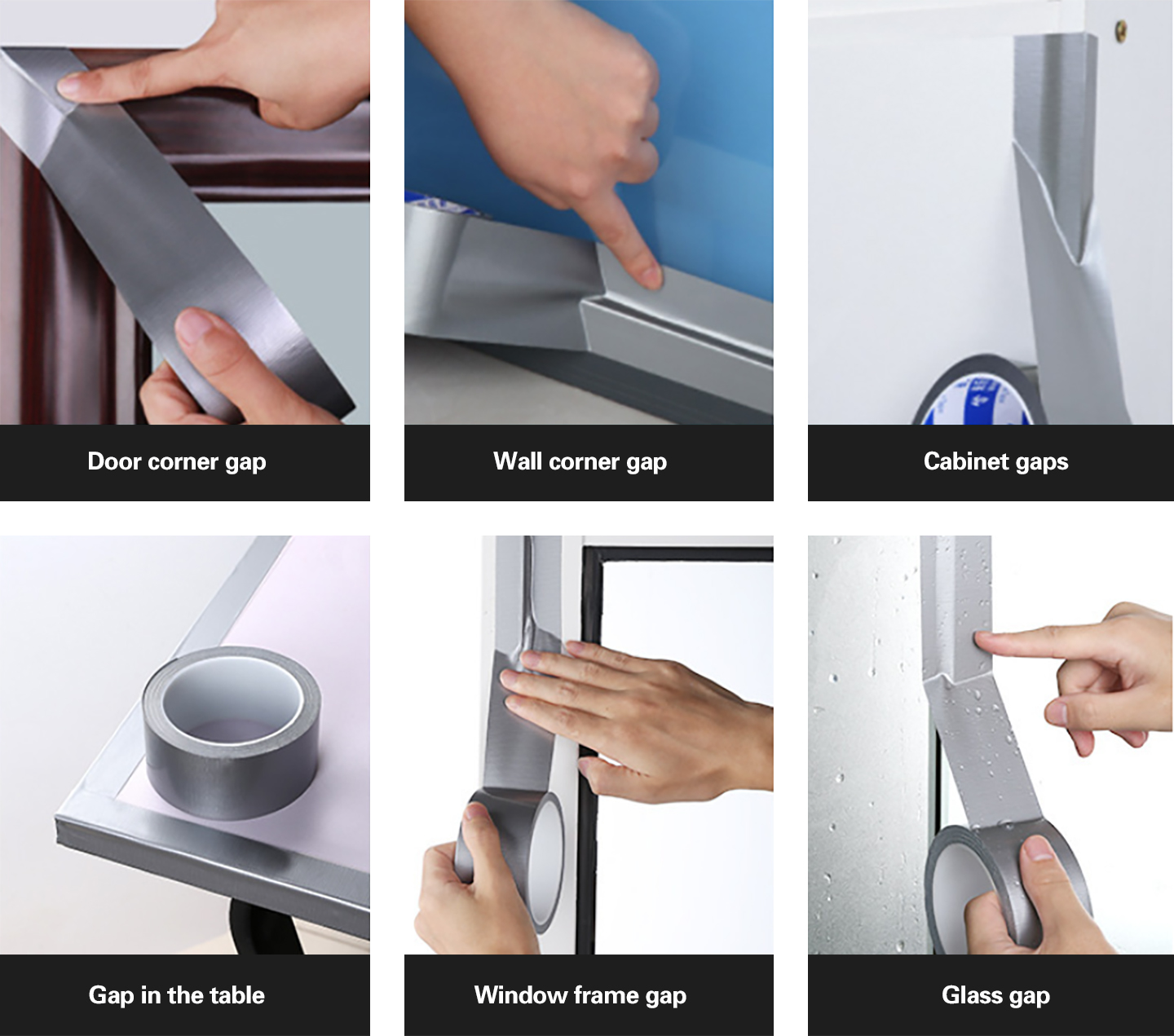 Door corner gap

Wall corner gap

Cabinet gaps

Gap in the table

Window frame gap

Glass gap