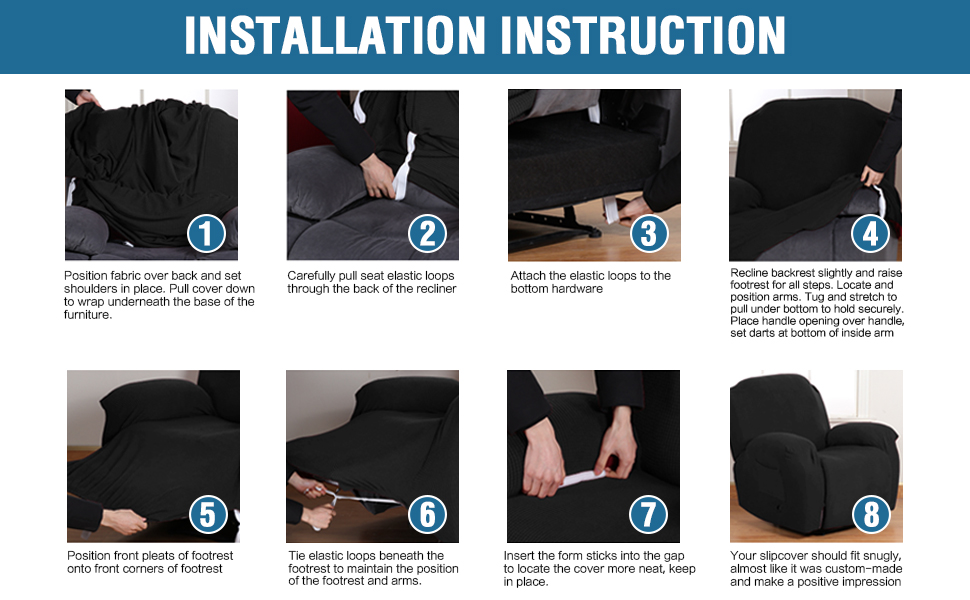 INSTALLATION INSTRUCTION

1
Position fabric over back and set shoulders in place. Pull cover down to wrap underneath the base of the furniture.

2
Carefully pull seat elastic loops through the back of the recliner

3
Attach the elastic loops to the bottom hardware

4
Recline backrest slightly and raise footrest for all steps. Locate and position arms. Tug and stretch to pull under bottom to hold securely. Place handle opening over handle, set darts at bottom of inside arm

5
Position front pleats of footrest onto front corners of footrest

6
Tie elastic loops beneath the footrest to maintain the position of the footrest and arms.

7
Insert the form sticks into the gap to locate the cover more neat, keep in place.

8
Your slipcover should fit snugly, almost like it was custom-made and make a positive impression