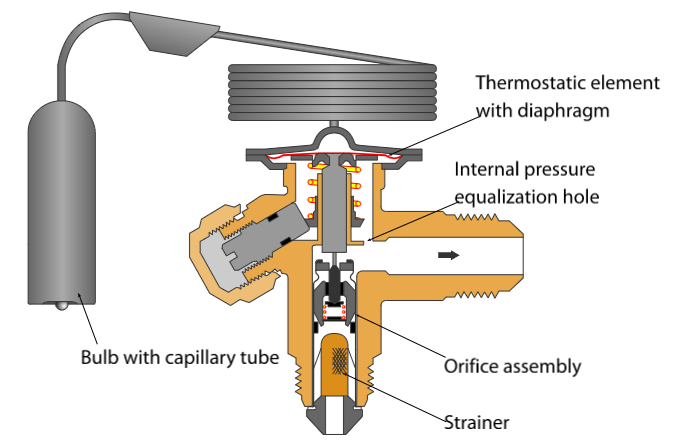 Thermostatic element with diaphragm

Internal pressure equalization hole

Bulb with capillary tube

Orifice assembly

Strainer