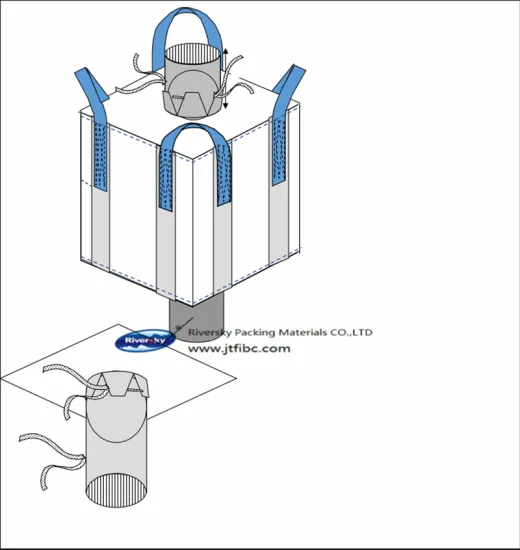 Riversky

Riversky Packing Materials CO.,LTD
www.jtfibc.com