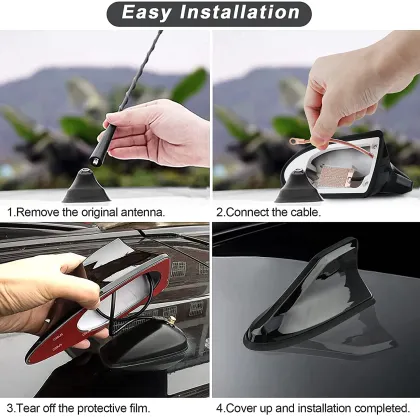 Easy Installation

1.Remove the original antenna.

2.Connect the cable.

3.Tear off the protective film.

4.Cover up and installation completed.