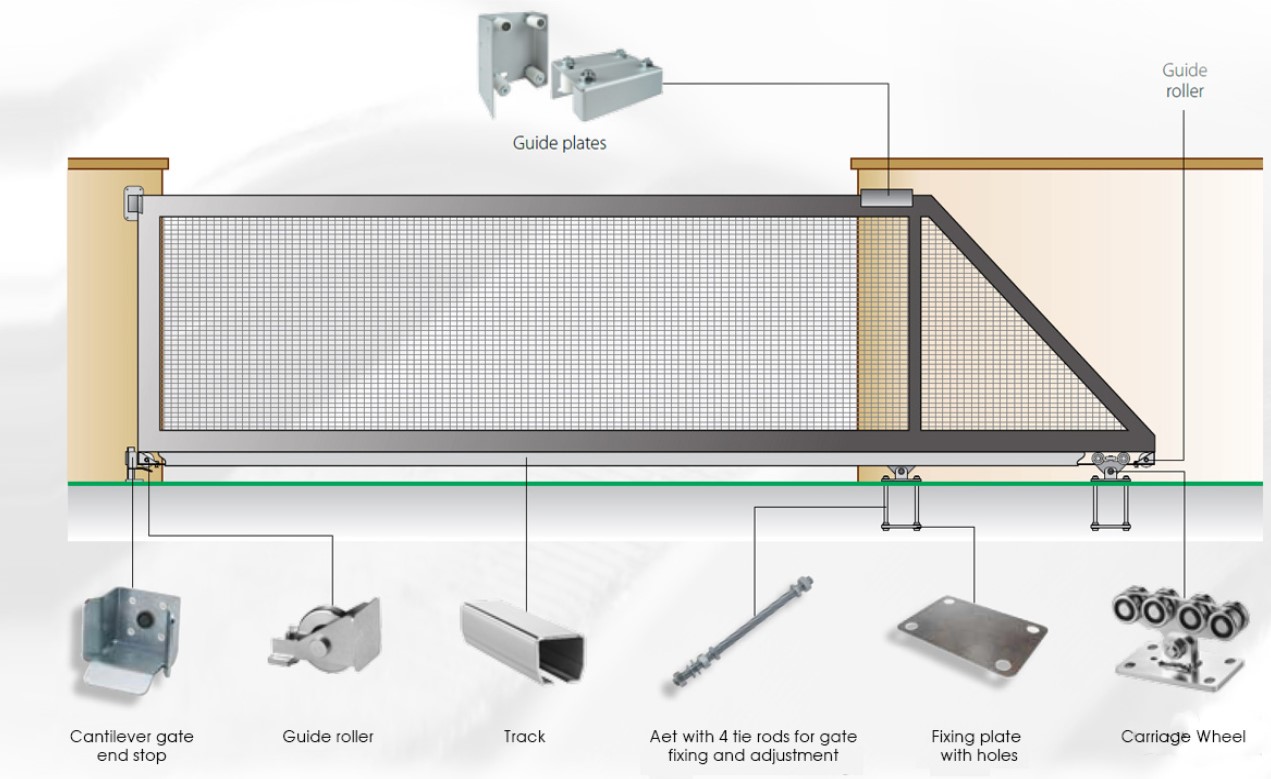 Guide plates

Guide roller

Cantilever gate end stop

Guide roller

Track

Aet with 4 tie rods for gate fixing and adjustment

Fixing plate with holes

Carriage Wheel