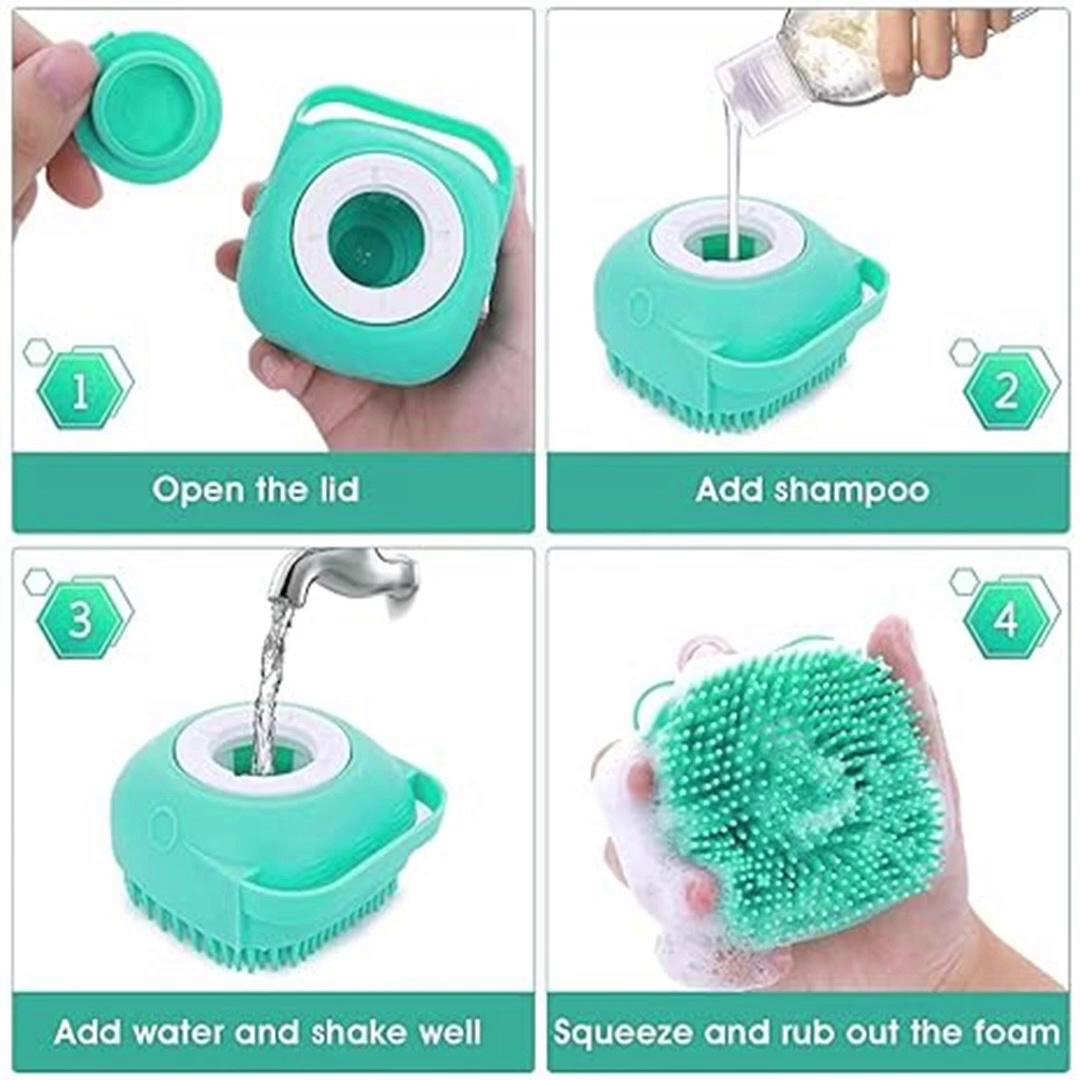 1
Open the lid

2
Add shampoo

3
Add water and shake well

4
Squeeze and rub out the foam