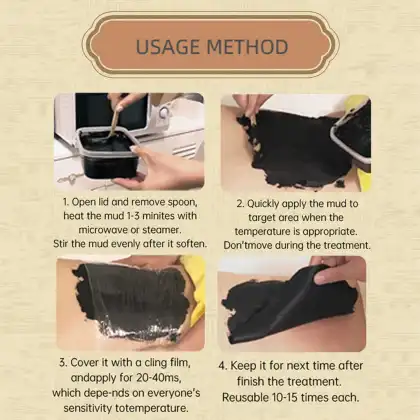 USAGE METHOD

1. Open lid and remove spoon, heat the mud 1-3 minites with microwave or steamer. Stir the mud evenly after it soften.

2. Quickly apply the mud to target area when the temperature is appropriate. Don'tmove during the treatment.

3. Cover it with a cling film, andapply for 20-40ms, which depe-nds on everyone's sensitivity totemperature.

4. Keep it for next time after finish the treatment. Reusable 10-15 times each.