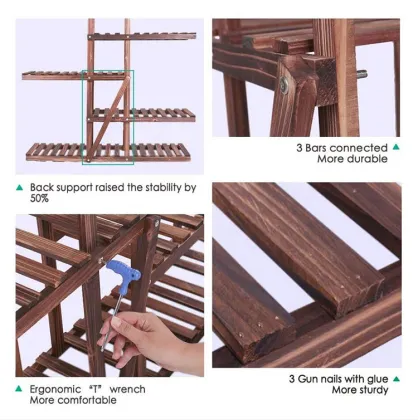 3 Bars connected ▲
More durable

▲ Back support raised the stability by 50%

▲ Ergonomic "T" wrench
More comfortable

3 Gun nails with glue ▲
More sturdy