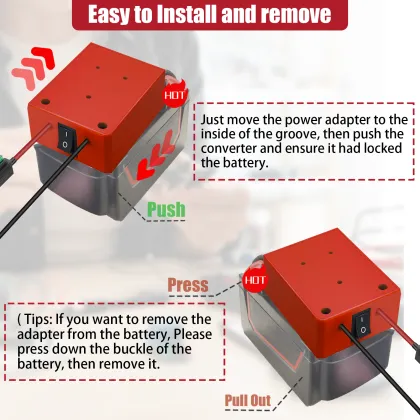 Easy to Install and remove

HOT

Just move the power adapter to the inside of the groove, then push the converter and ensure it had locked the battery.

Push

Press

HOT

( Tips: If you want to remove the adapter from the battery, Please press down the buckle of the battery, then remove it.

Pull Out