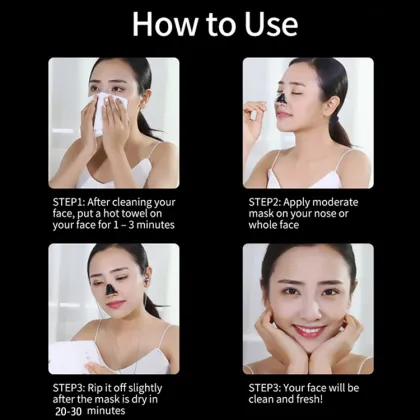 How to Use

STEP1: After cleaning your face, put a hot towel on your face for 1 – 3 minutes

STEP2: Apply moderate mask on your nose or whole face

STEP3: Rip it off slightly after the mask is dry in 20-30 minutes

STEP3: Your face will be clean and fresh!