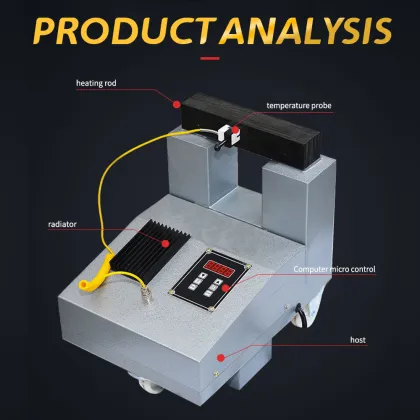 PRODUCT ANALYSIS

heating rod

temperature probe

radiator

Computer micro control

host