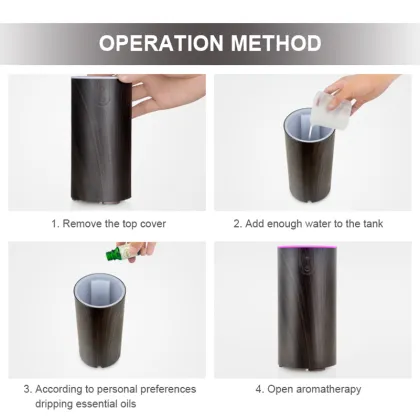 OPERATION METHOD

1. Remove the top cover

2. Add enough water to the tank

3. According to personal preferences dripping essential oils

4. Open aromatherapy