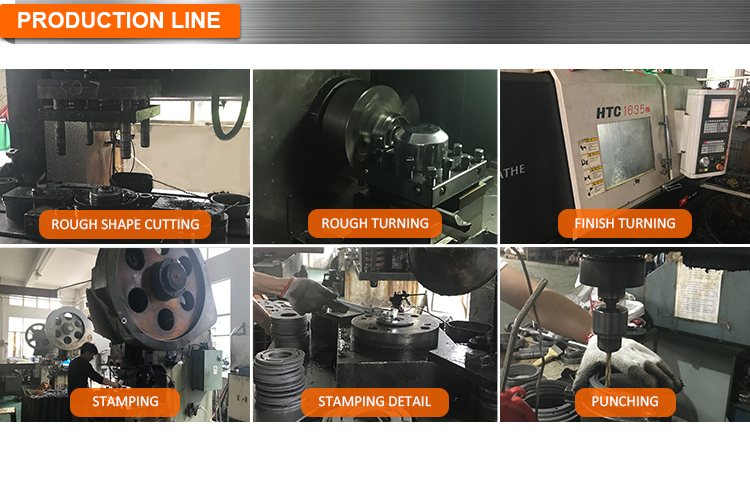 PRODUCTION LINE

ROUGH SHAPE CUTTING

ROUGH TURNING

HTC 1635

ATHE

FINISH TURNING

STAMPING

STAMPING DETAIL

PUNCHING