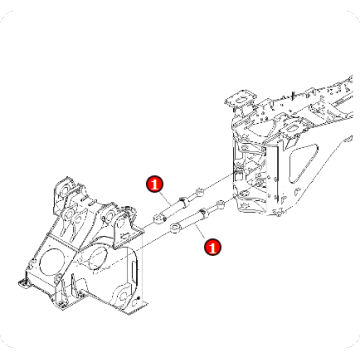 1
1