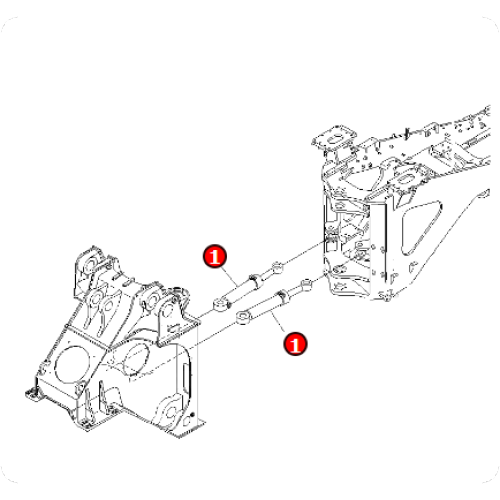 1

1