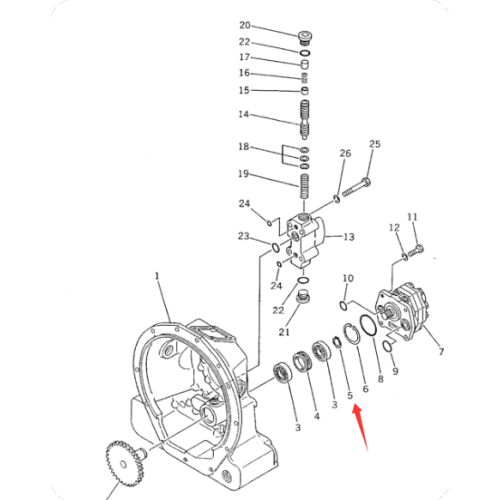 20
22
17
16
15
14
18
19
26
25
24
23
13
12
11
24
22
21
10
1
7
9
8
6
5
3
4
3