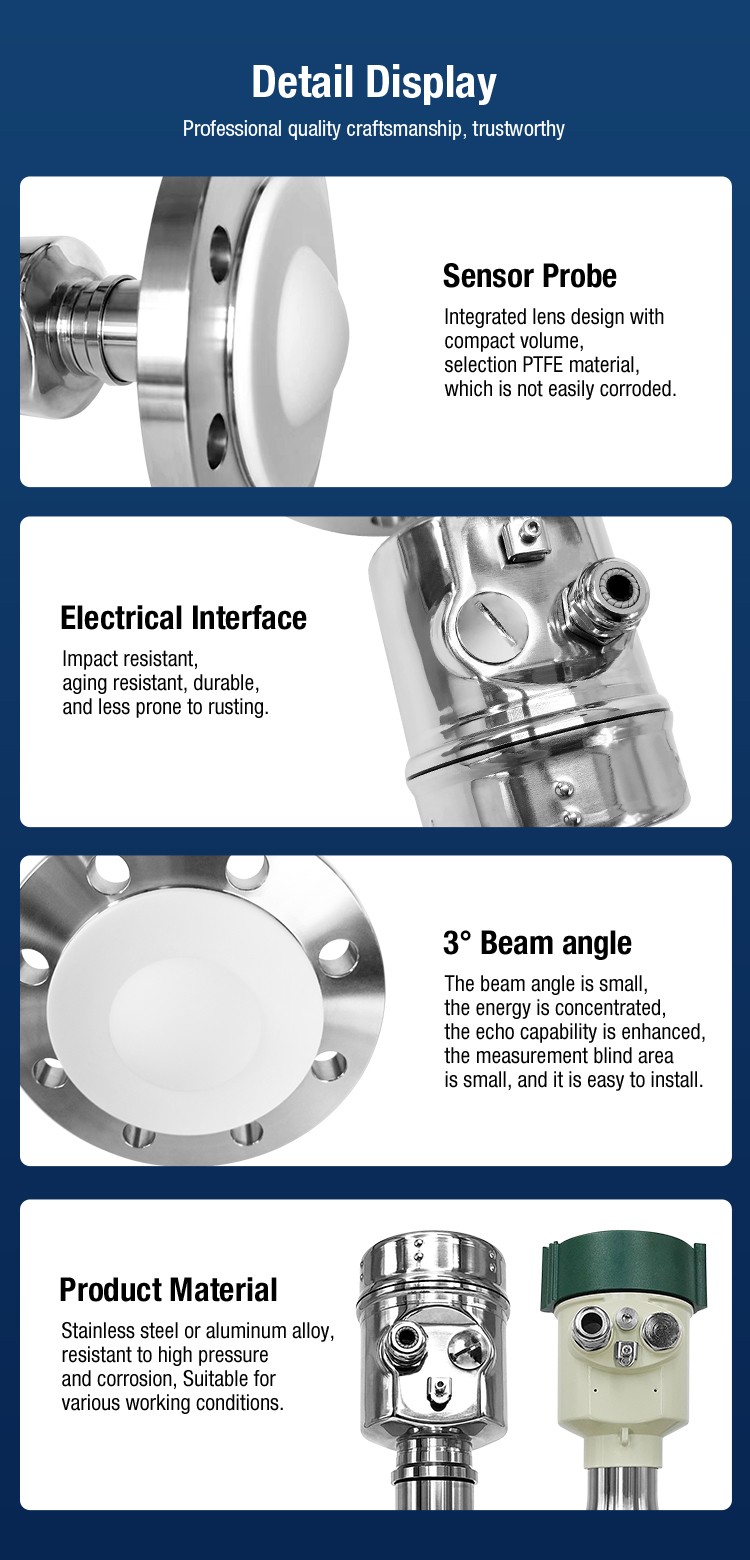 Detail Display

Professional quality craftsmanship, trustworthy

Sensor Probe

Integrated lens design with compact volume, selection PTFE material, which is not easily corroded.

Electrical Interface

Impact resistant, aging resistant, durable, and less prone to rusting.

3° Beam angle

The beam angle is small, the energy is concentrated, the echo capability is enhanced, the measurement blind area is small, and it is easy to install.

Product Material

Stainless steel or aluminum alloy, resistant to high pressure and corrosion, Suitable for various working conditions.