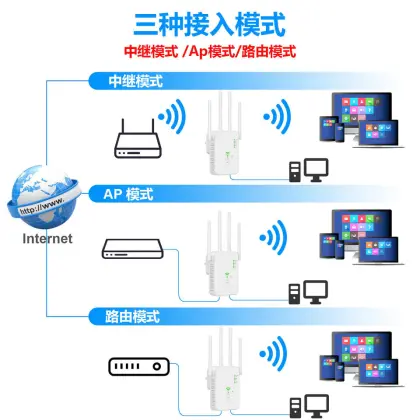 三种接入模式

中继模式 /Ap模式/路由模式

中继模式

http://www.

Internet

AP 模式

路由模式