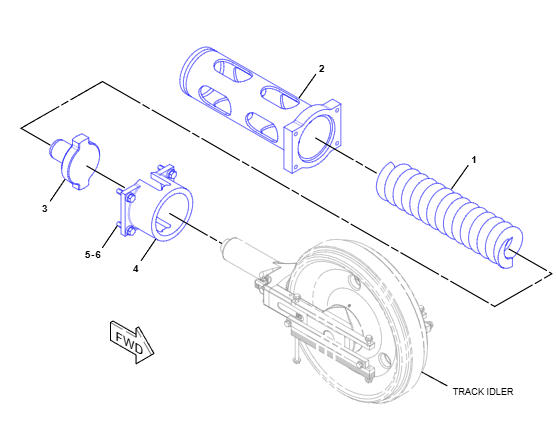 2

1

3

5-6

4

FWD

TRACK IDLER