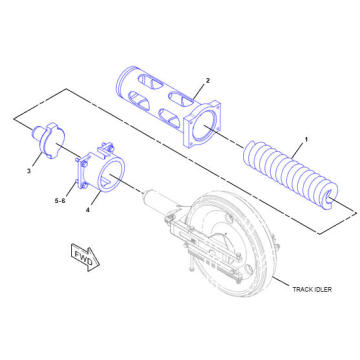 2

1

3

5-6

4

FWD

TRACK IDLER