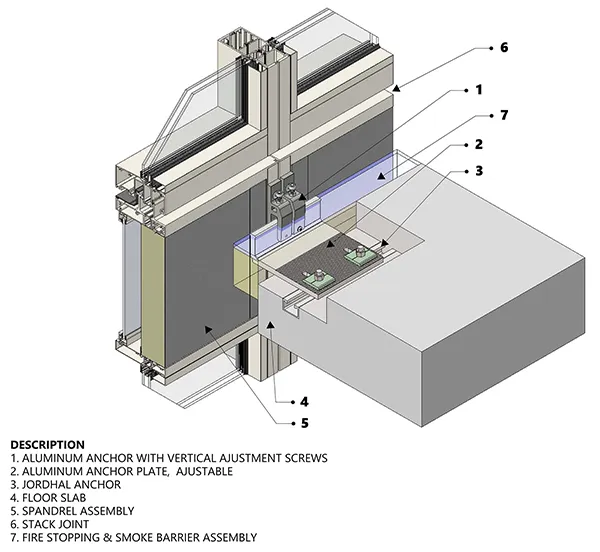 6
1
7
2
3
4
5

DESCRIPTION
1. ALUMINUM ANCHOR WITH VERTICAL AJUSTMENT SCREWS
2. ALUMINUM ANCHOR PLATE, AJUSTABLE
3. JORDHAL ANCHOR
4. FLOOR SLAB
5. SPANDREL ASSEMBLY
6. STACK JOINT
7. FIRE STOPPING & SMOKE BARRIER ASSEMBLY