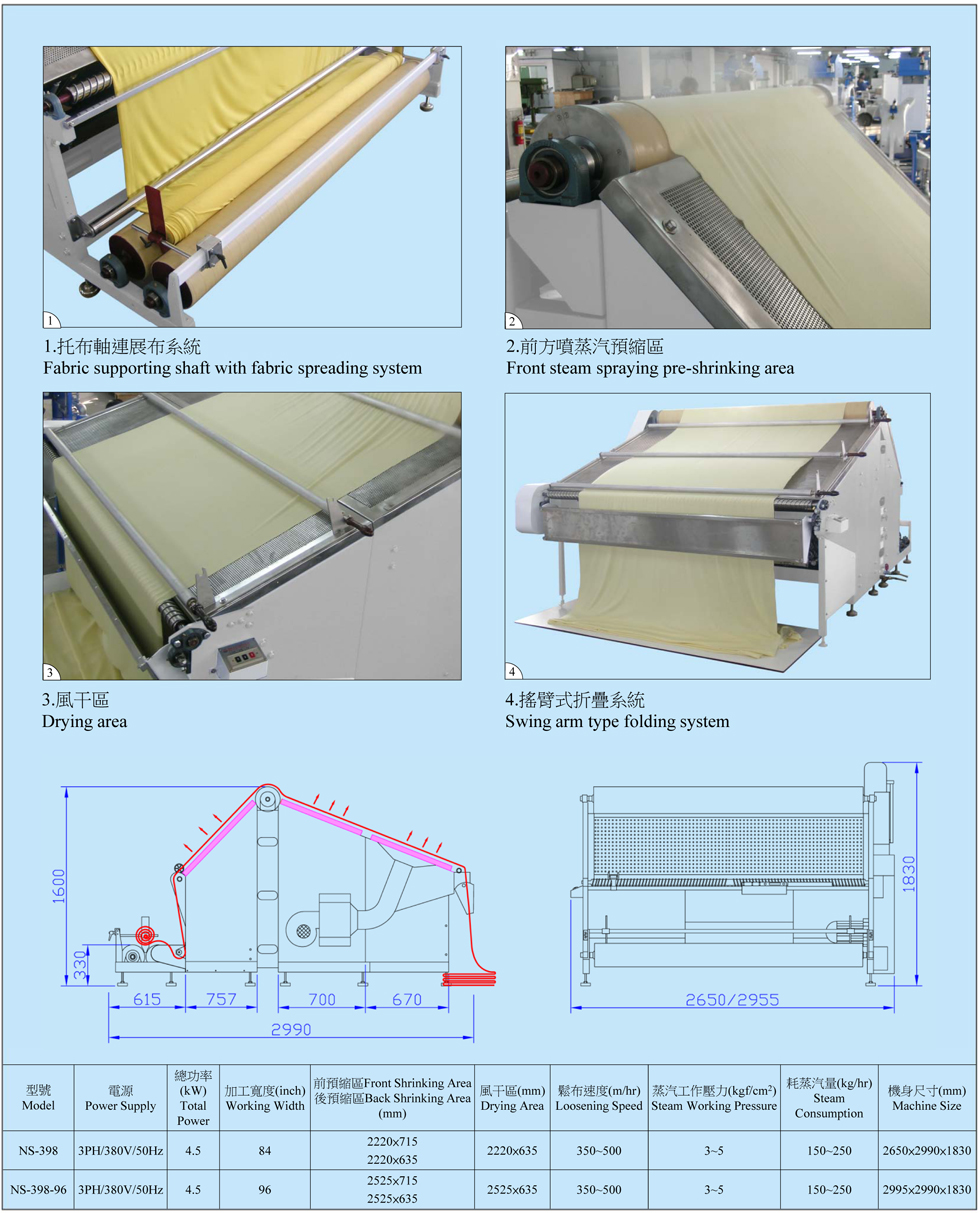 1

1.托布軸連展布系統
Fabric supporting shaft with fabric spreading system

2

2.前方噴蒸汽預縮區
Front steam spraying pre-shrinking area

3

3.風干區
Drying area

4

4.搖臂式折疊系統
Swing arm type folding system

1600
330
615
757
700
670
2990

1830
2650/2955

| 型號 Model | 電源 Power Supply | 總功率 (kW) Total Power | 加工寬度(inch) Working Width | 前預縮區Front Shrinking Area 後預縮區Back Shrinking Area (mm) | 風干區(mm) Drying Area | 鬆布速度(m/hr) Loosening Speed | 蒸汽工作壓力(kgf/cm$^2$) Steam Working Pressure | 耗蒸汽量(kg/hr) Steam Consumption | 機身尺寸(mm) Machine Size |
|---|---|---|---|---|---|---|---|---|---|
| NS-398 | 3PH/380V/50Hz | 4.5 | 84 | 2220x715 2220x635 | 2220x635 | 350~500 | 3~5 | 150~250 | 2650x2990x1830 |
| NS-398-96 | 3PH/380V/50Hz | 4.5 | 96 | 2525x715 2525x635 | 2525x635 | 350~500 | 3~5 | 150~250 | 2995x2990x1830 |