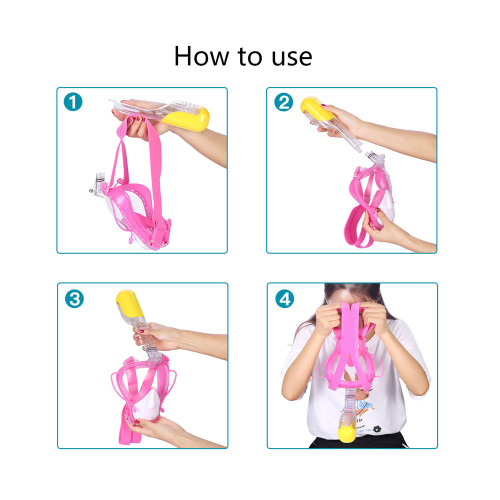 How to use

1

2

3

4