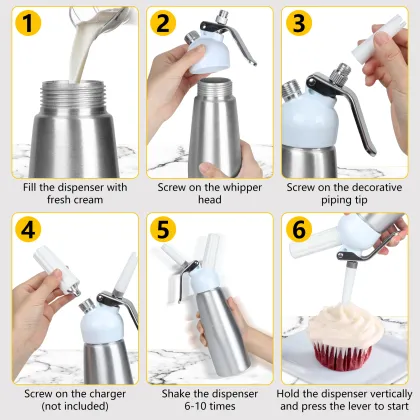 1

Fill the dispenser with fresh cream

2

Screw on the whipper head

3

Screw on the decorative piping tip

4

Screw on the charger (not included)

5

Shake the dispenser 6-10 times

6

Hold the dispenser vertically and press the lever to start