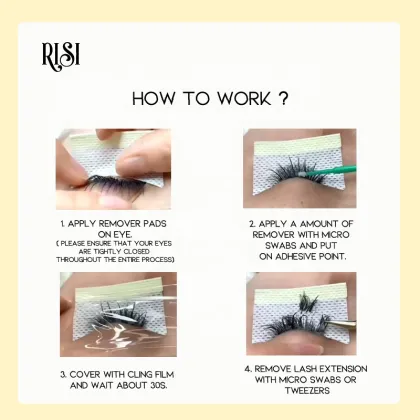 RISI

HOW TO WORK ?

1. APPLY REMOVER PADS ON EYE.
( PLEASE ENSURE THAT YOUR EYES ARE TIGHTLY CLOSED THROUGHOUT THE ENTIRE PROCESS)

2. APPLY A AMOUNT OF REMOVER WITH MICRO SWABS AND PUT ON ADHESIVE POINT.

3. COVER WITH CLING FILM AND WAIT ABOUT 30S.

4. REMOVE LASH EXTENSION WITH MICRO SWABS OR TWEEZERS