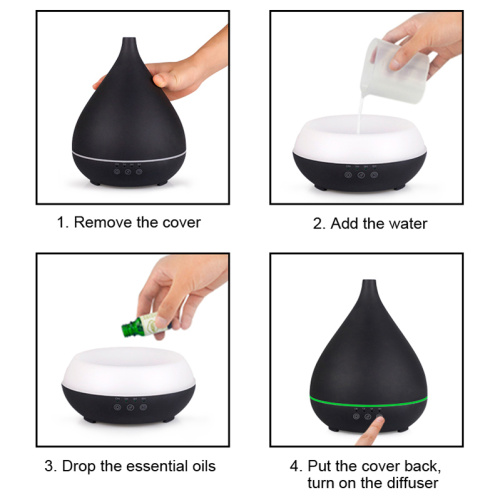 1. Remove the cover

2. Add the water

3. Drop the essential oils

4. Put the cover back, turn on the diffuser