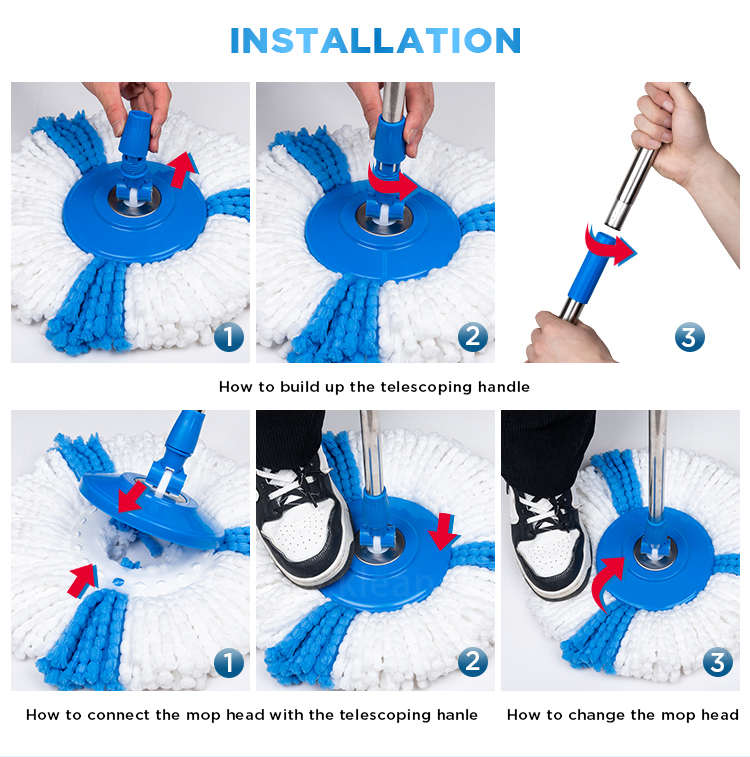 INSTALLATION

1

2

3

How to build up the telescoping handle

1

2

3

How to connect the mop head with the telescoping hanle

How to change the mop head