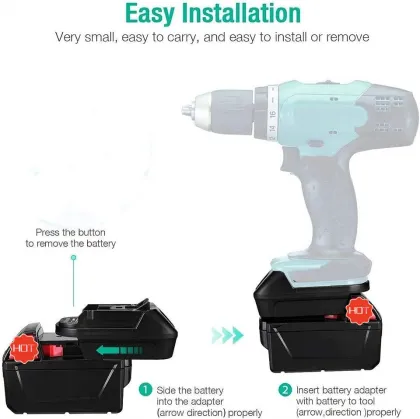 Easy Installation

Very small, easy to carry, and easy to install or remove

16

14

Press the button to remove the battery

HOT

HOT

1 Side the battery into the adapter (arrow direction) properly

2 Insert battery adapter with battery to tool (arrow,direction )properly