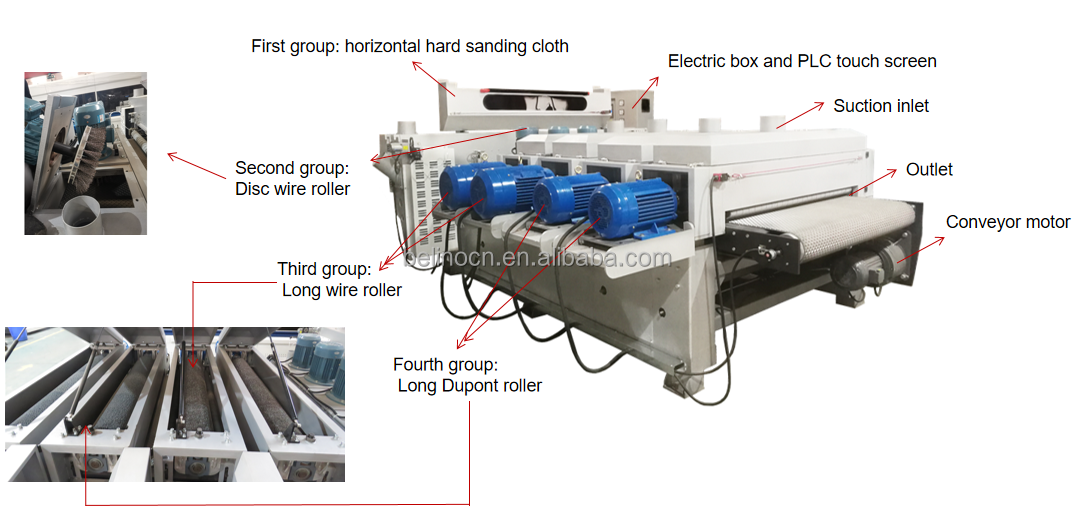 First group: horizontal hard sanding cloth

Electric box and PLC touch screen

Suction inlet

Second group:
Disc wire roller

Outlet

Conveyor motor

Third group:
Long wire roller

beimocn.en.alibaba.com

Fourth group:
Long Dupont roller