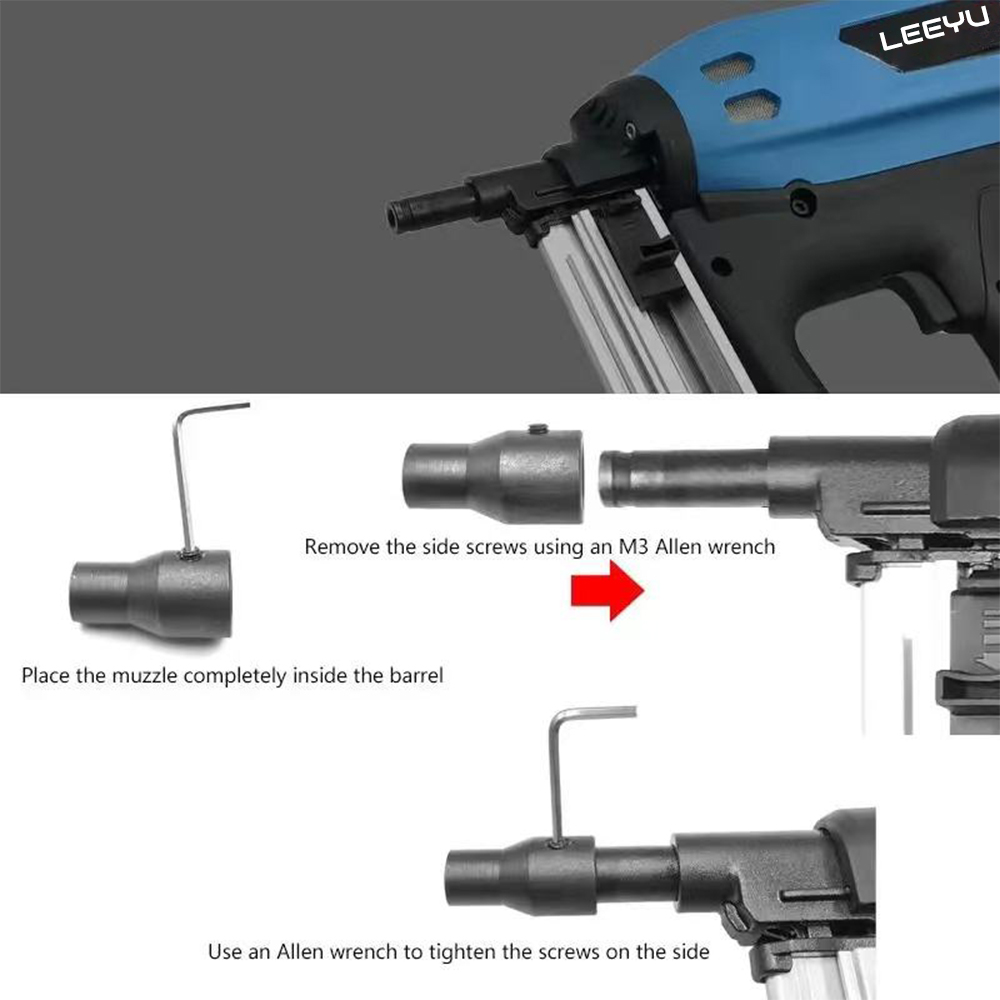 LEEYU

Remove the side screws using an M3 Allen wrench

Place the muzzle completely inside the barrel

Use an Allen wrench to tighten the screws on the side