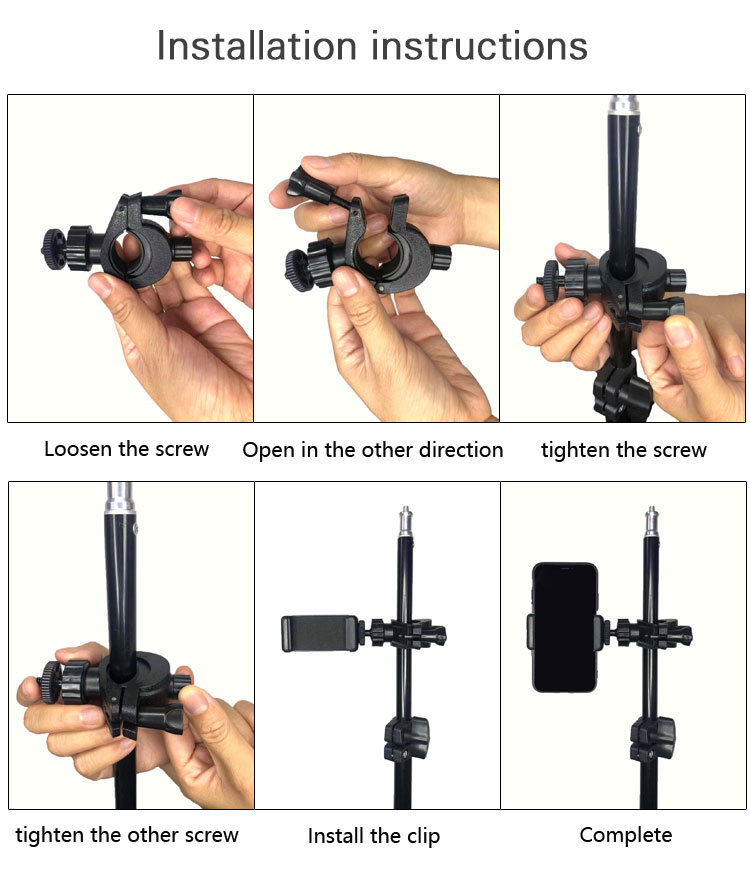 Installation instructions

Loosen the screw

Open in the other direction

tighten the screw

tighten the other screw

Install the clip

Complete