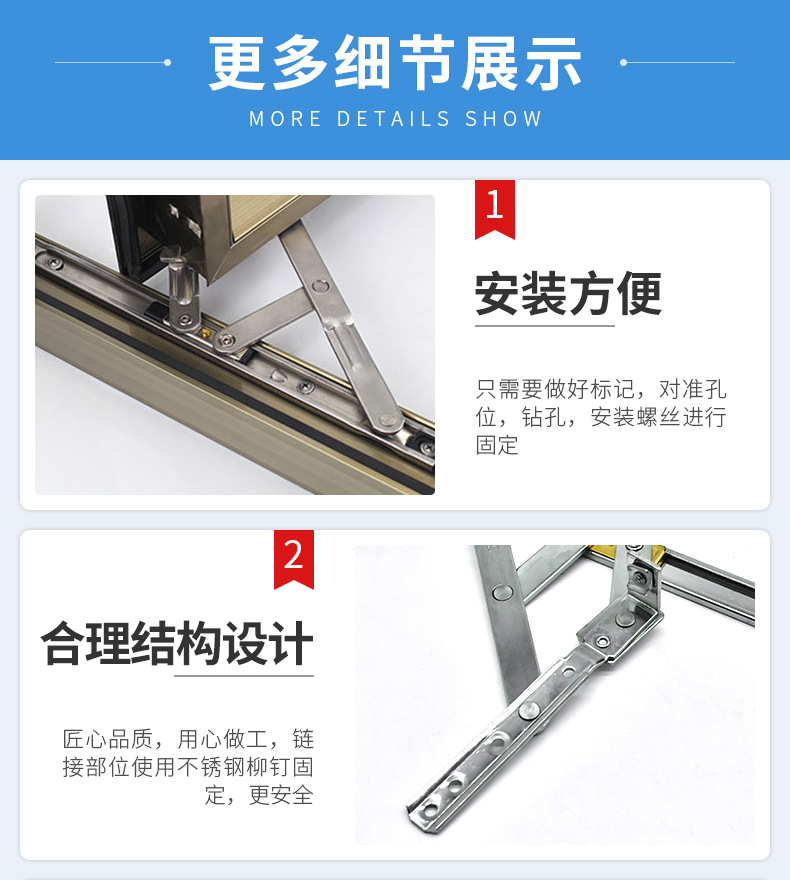 更多细节展示

MORE DETAILS SHOW

1

安装方便

只需要做好标记，对准孔位，钻孔，安装螺丝进行固定

2

合理结构设计

匠心品质，用心做工，链接部位使用不锈钢柳钉固定，更安全