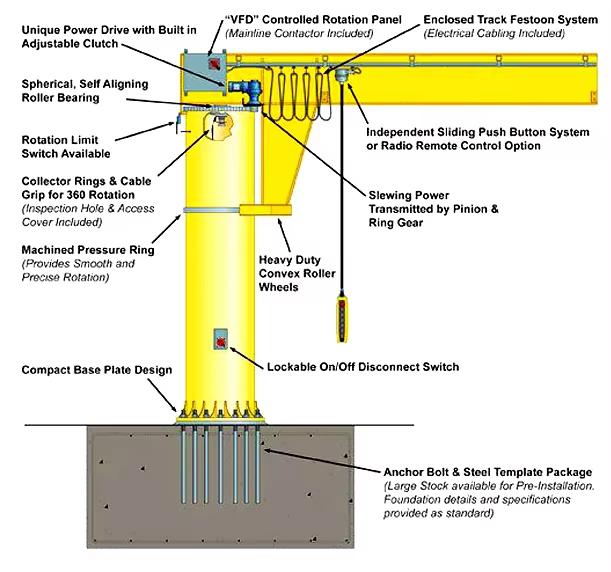 Unique Power Drive with Built in Adjustable Clutch

"VFD" Controlled Rotation Panel
(Mainline Contactor Included)

Enclosed Track Festoon System
(Electrical Cabling Included)

Spherical, Self Aligning Roller Bearing

Rotation Limit Switch Available

Independent Sliding Push Button System or Radio Remote Control Option

Collector Rings & Cable Grip for 360 Rotation
(Inspection Hole & Access Cover Included)

Slewing Power Transmitted by Pinion & Ring Gear

Machined Pressure Ring
(Provides Smooth and Precise Rotation)

Heavy Duty Convex Roller Wheels

Compact Base Plate Design

Lockable On/Off Disconnect Switch

Anchor Bolt & Steel Template Package
(Large Stock available for Pre-Installation. Foundation details and specifications provided as standard)