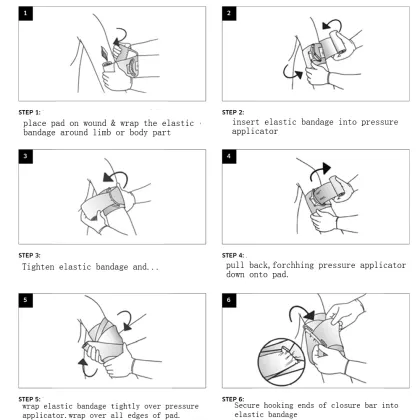 1

STEP 1:
place pad on wound & wrap the elastic bandage around limb or body part

2

STEP 2:
insert elastic bandage into pressure applicator

3

STEP 3:
Tighten elastic bandage and...

4

STEP 4:
pull back,forchhing pressure applicator down onto pad.

5

STEP 5:
wrap elastic bandage tightly over pressure applicator.wrap over all edges of pad.

6

STEP 6:
Secure hooking ends of closure bar into elastic bandage