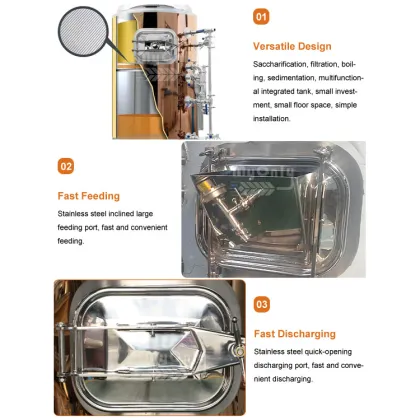 01

Versatile Design

Saccharification, filtration, boiling, sedimentation, multifunctional integrated tank, small investment, small floor space, simple installation.

02

Fast Feeding

Stainless steel inclined large feeding port, fast and convenient feeding.

03

Fast Discharging

Stainless steel quick-opening discharging port, fast and convenient discharging.