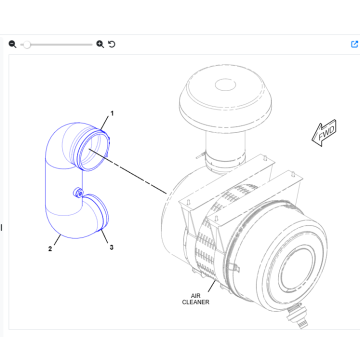 1

FWD

2

3

AIR
CLEANER