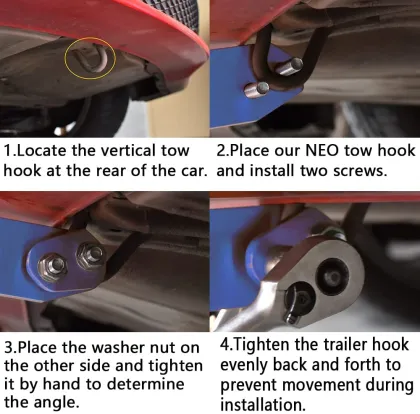 1.Locate the vertical tow hook at the rear of the car.

2.Place our NEO tow hook and install two screws.

3.Place the washer nut on the other side and tighten it by hand to determine the angle.

4.Tighten the trailer hook evenly back and forth to prevent movement during installation.