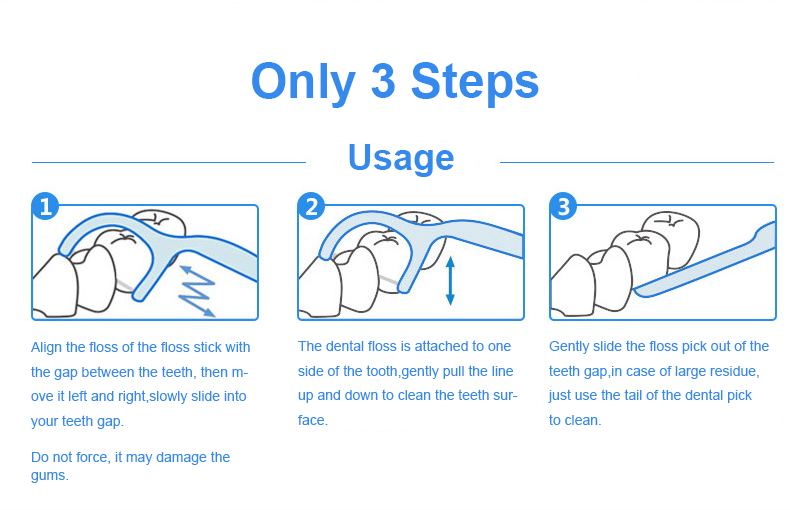 Only 3 Steps

Usage

1

Align the floss of the floss stick with the gap between the teeth, then move it left and right,slowly slide into your teeth gap.

Do not force, it may damage the gums.

2

The dental floss is attached to one side of the tooth,gently pull the line up and down to clean the teeth surface.

3

Gently slide the floss pick out of the teeth gap,in case of large residue, just use the tail of the dental pick to clean.