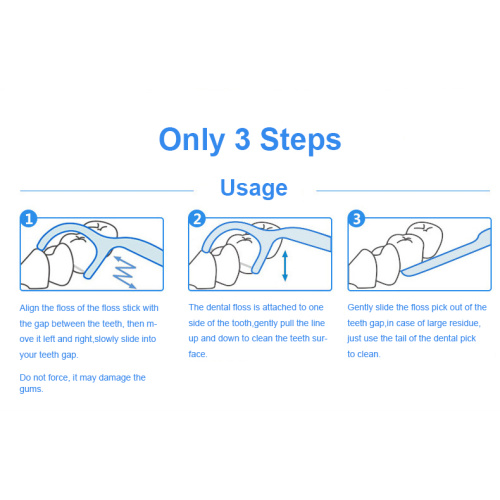 Only 3 Steps

Usage

1

Align the floss of the floss stick with the gap between the teeth, then move it left and right,slowly slide into your teeth gap.

Do not force, it may damage the gums.

2

The dental floss is attached to one side of the tooth,gently pull the line up and down to clean the teeth surface.

3

Gently slide the floss pick out of the teeth gap,in case of large residue, just use the tail of the dental pick to clean.