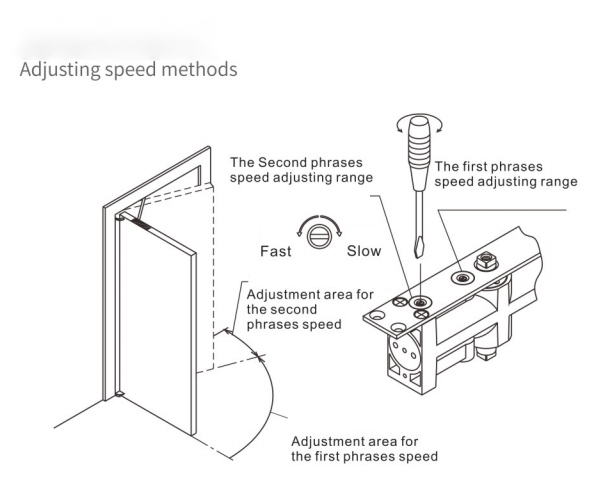 Adjusting speed methods

The Second phrases speed adjusting range

The first phrases speed adjusting range

Fast

Slow

Adjustment area for the second phrases speed

Adjustment area for the first phrases speed