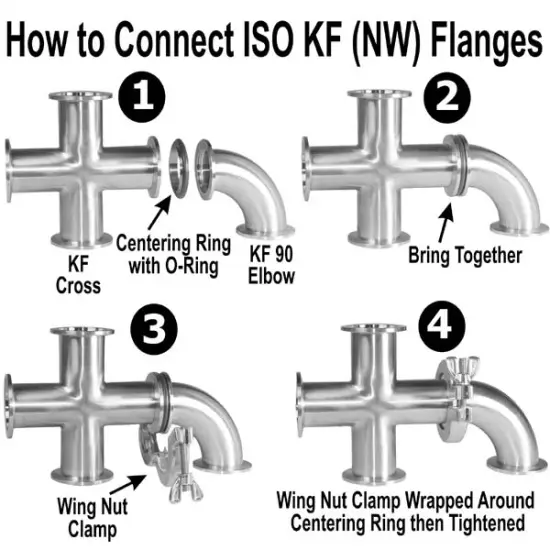 How to Connect ISO KF (NW) Flanges

1

KF Cross

Centering Ring with O-Ring

KF 90 Elbow

2

Bring Together

3

Wing Nut Clamp

4

Wing Nut Clamp Wrapped Around Centering Ring then Tightened