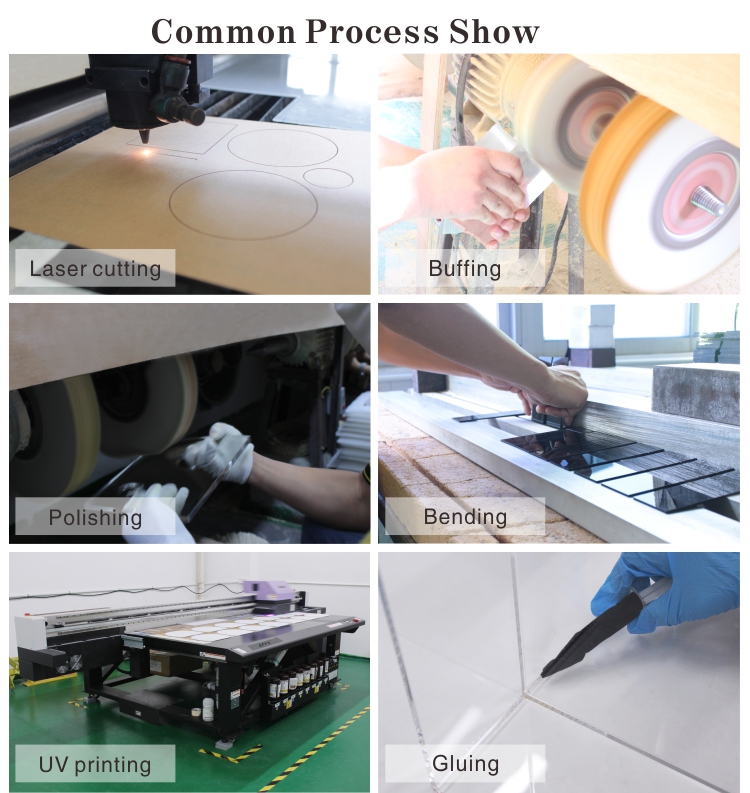 Common Process Show

Laser cutting

Buffing

Polishing

Bending

UV printing

Gluing