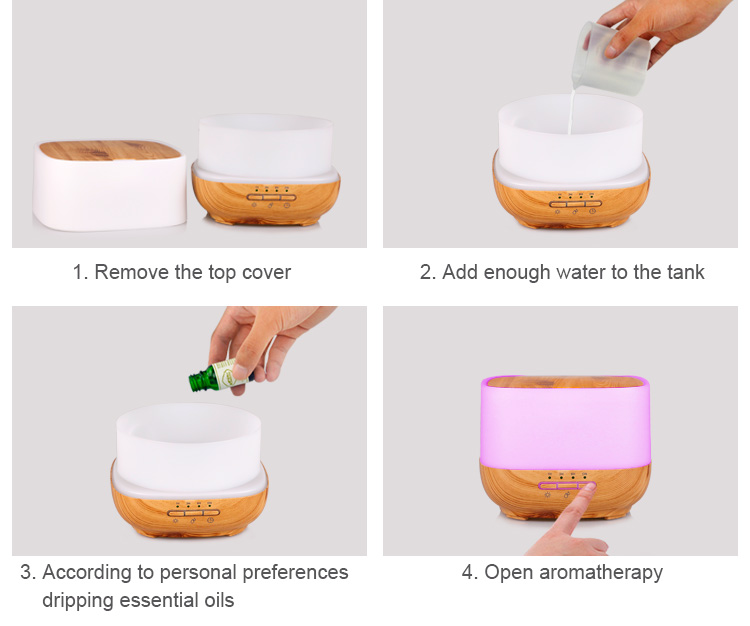 1. Remove the top cover

2. Add enough water to the tank

3. According to personal preferences dripping essential oils

4. Open aromatherapy