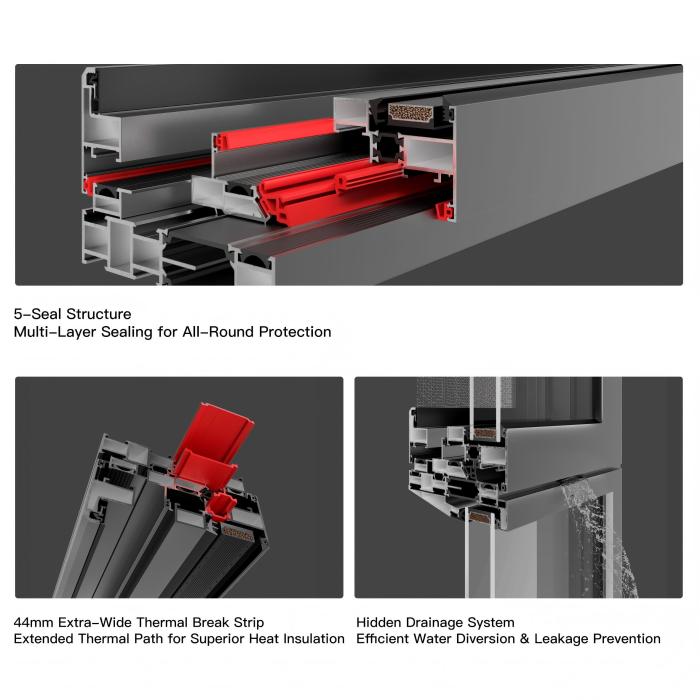 5-Seal Structure
Multi-Layer Sealing for All-Round Protection

44mm Extra-Wide Thermal Break Strip
Extended Thermal Path for Superior Heat Insulation

Hidden Drainage System
Efficient Water Diversion & Leakage Prevention