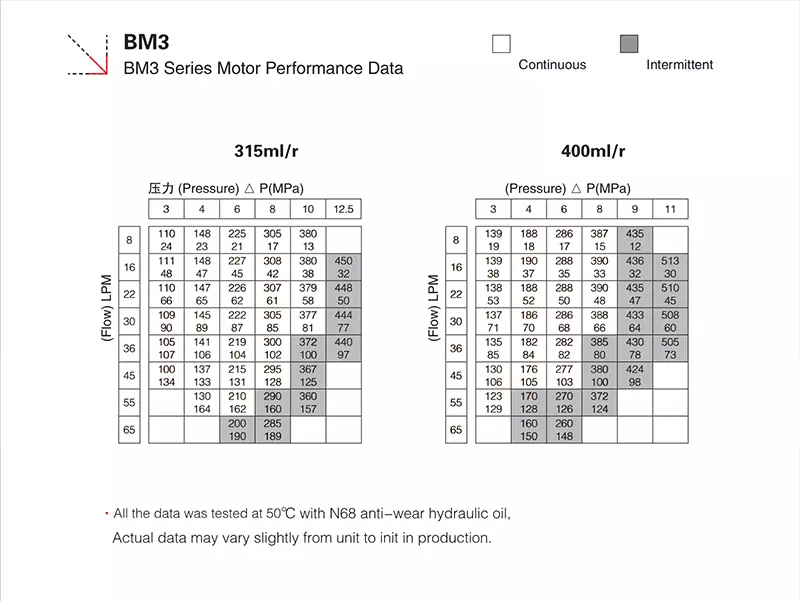 BM3

BM3 Series Motor Performance Data

Continuous

Intermittent

315ml/r

压力 (Pressure) △ P(MPa)

(Flow) LPM

| | 3 | 4 | 6 | 8 | 10 | 12.5 |
|---|---|---|---|---|---|---|
| 8 | 110 24 | 148 23 | 225 21 | 305 17 | 380 13 | |
| 16 | 111 48 | 148 47 | 227 45 | 308 42 | 380 38 | 450 32 |
| 22 | 110 66 | 147 65 | 226 62 | 307 61 | 379 58 | 448 50 |
| 30 | 109 90 | 145 89 | 222 87 | 305 85 | 377 81 | 444 77 |
| 36 | 105 107 | 141 106 | 219 104 | 300 102 | 372 100 | 440 97 |
| 45 | 100 134 | 137 133 | 215 131 | 295 128 | 367 125 | |
| 55 | | 130 164 | 210 162 | 290 160 | 360 157 | |
| 65 | | | 200 190 | 285 189 | | |

400ml/r

(Pressure) △ P(MPa)

(Flow) LPM

| | 3 | 4 | 6 | 8 | 9 | 11 |
|---|---|---|---|---|---|---|
| 8 | 139 19 | 188 18 | 286 17 | 387 15 | 435 12 | |
| 16 | 139 38 | 190 37 | 288 35 | 390 33 | 436 32 | 513 30 |
| 22 | 138 53 | 188 52 | 288 50 | 390 48 | 435 47 | 510 45 |
| 30 | 137 71 | 186 70 | 286 68 | 388 66 | 433 64 | 508 60 |
| 36 | 135 85 | 182 84 | 282 82 | 385 80 | 430 78 | 505 73 |
| 45 | 130 106 | 176 105 | 277 103 | 380 100 | 424 98 | |
| 55 | 123 129 | 170 128 | 270 126 | 372 124 | | |
| 65 | | 160 150 | 260 148 | | | |

· All the data was tested at 50℃ with N68 anti-wear hydraulic oil,
Actual data may vary slightly from unit to init in production.